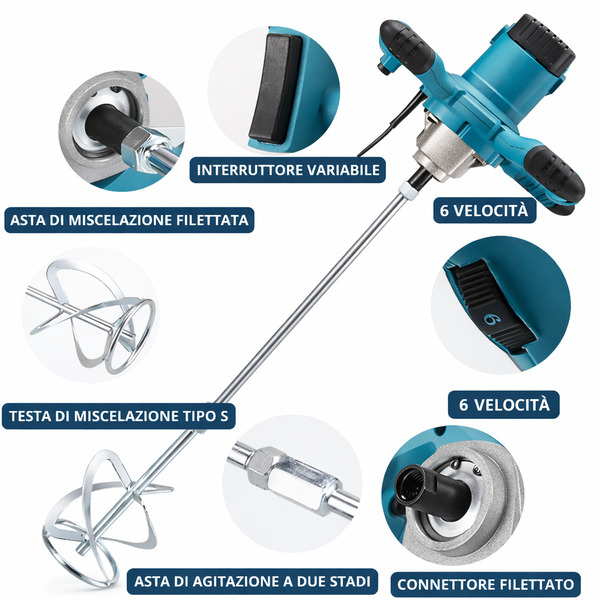 INTERRUTTORE VARIABILE

ASTA DI MISCELAZIONE FILETTATA

6 VELOCITÀ

6

TESTA DI MISCELAZIONE TIPO S

6 VELOCITÀ

ASTA DI AGITAZIONE A DUE STADI

CONNETTORE FILETTATO