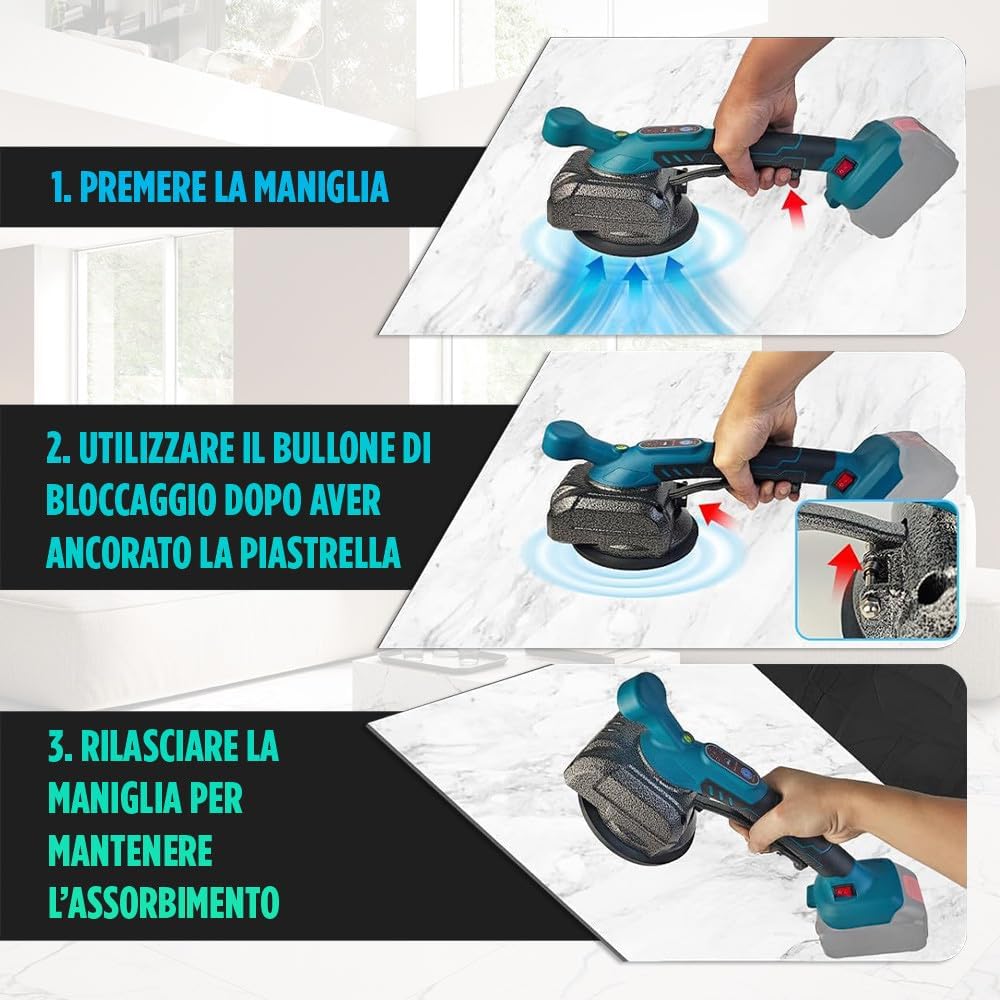 1. PREMERE LA MANIGLIA

2. UTILIZZARE IL BULLONE DI BLOCCAGGIO DOPO AVER ANCORATO LA PIASTRELLA

3. RILASCIARE LA MANIGLIA PER MANTENERE L'ASSORBIMENTO